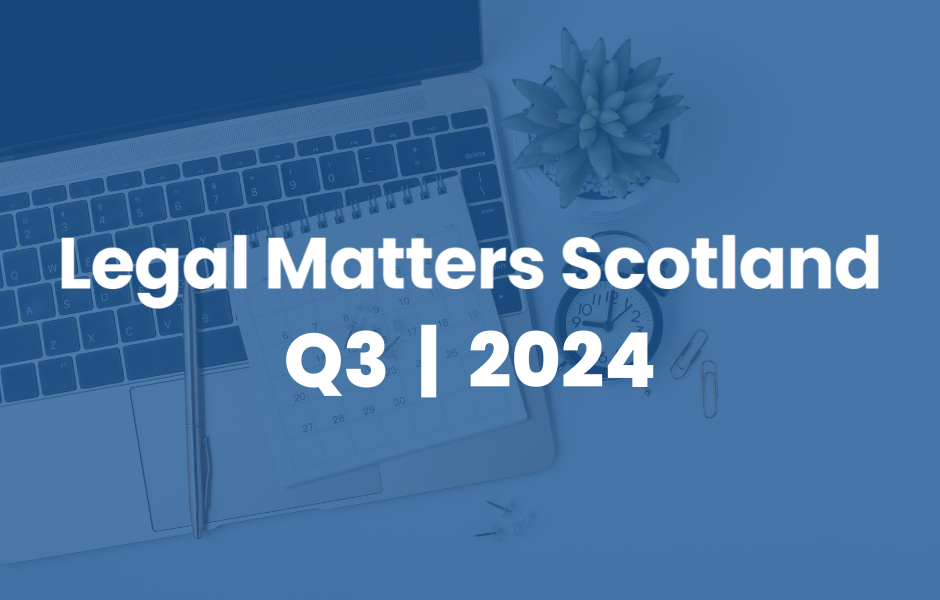 Legal Matters Scotland
Q3 | 2024